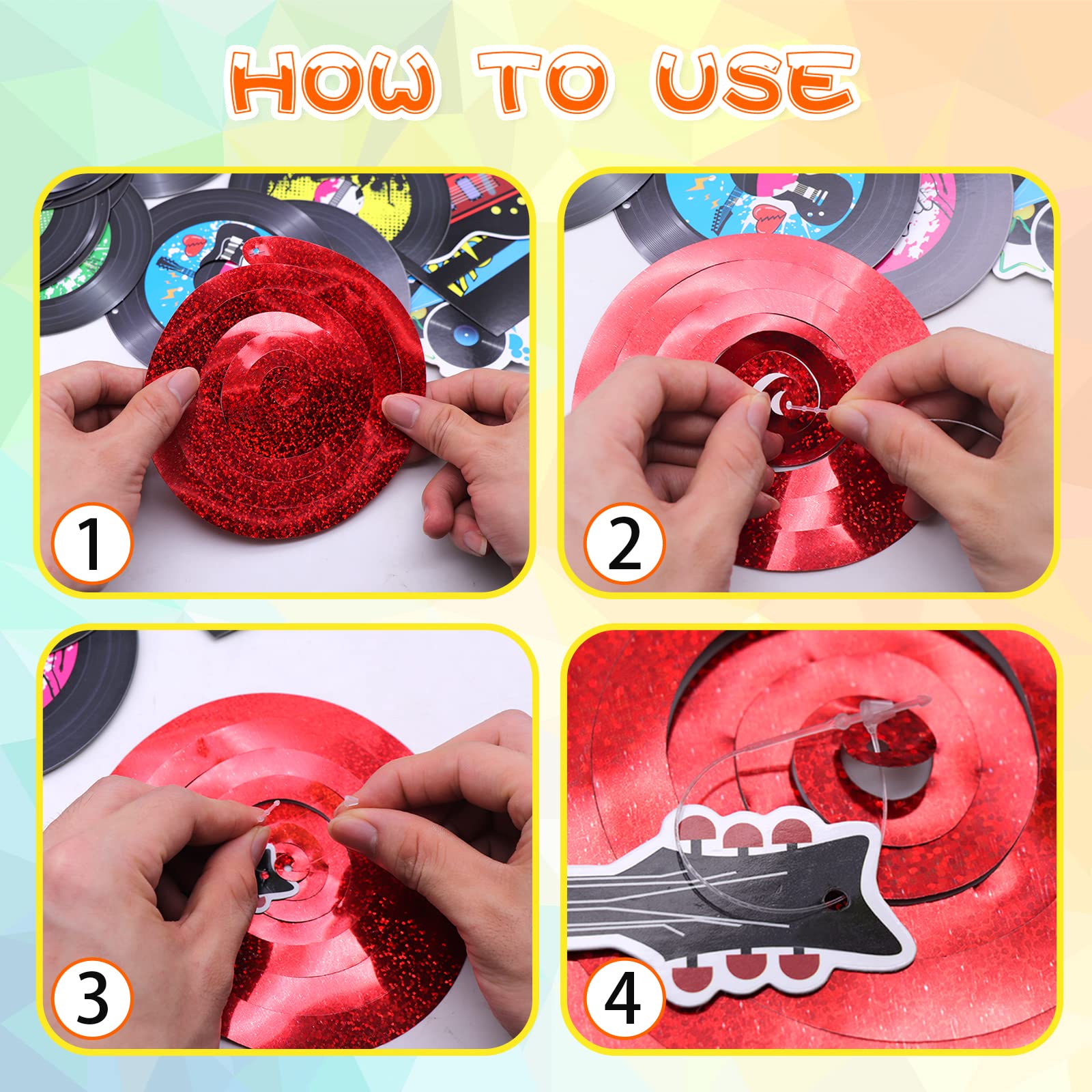 HOW TO USE

1

2

3

4