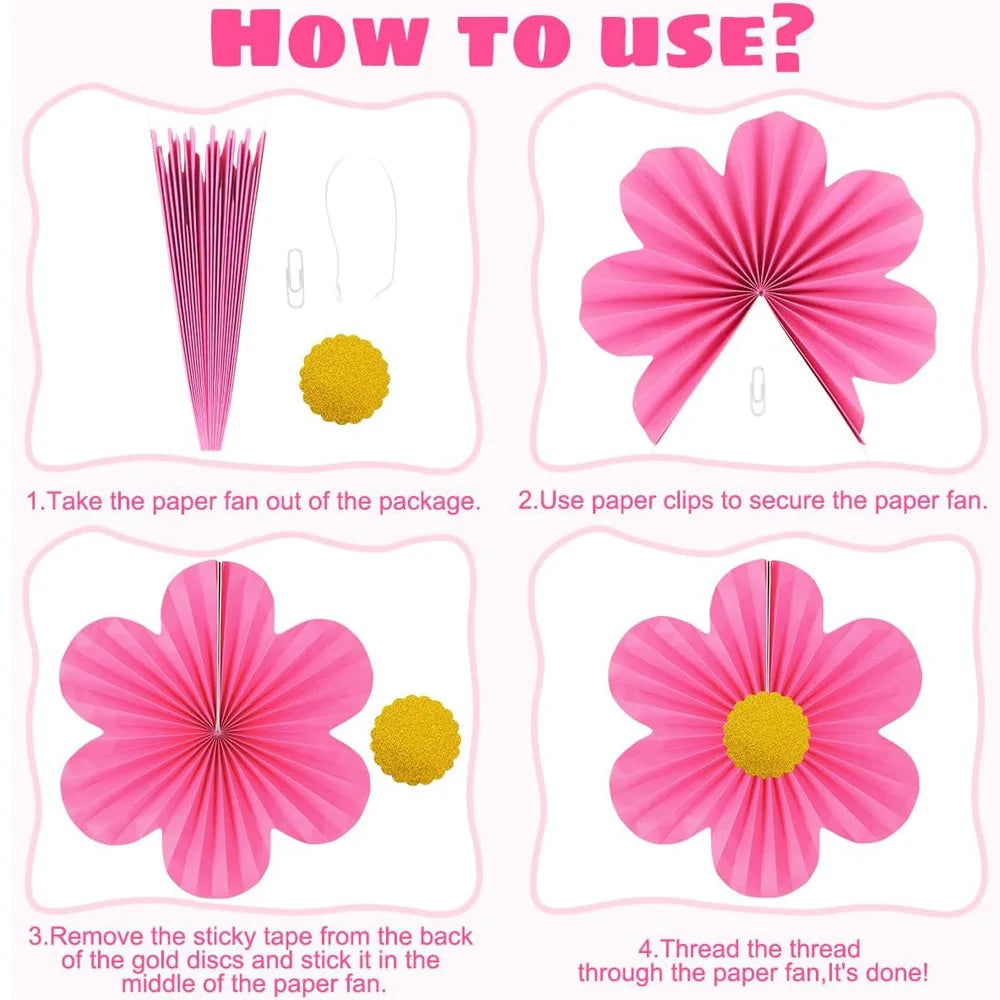 HOW TO USE?

1.Take the paper fan out of the package.

2.Use paper clips to secure the paper fan.

3.Remove the sticky tape from the back of the gold discs and stick it in the middle of the paper fan.

4.Thread the thread through the paper fan,It's done!